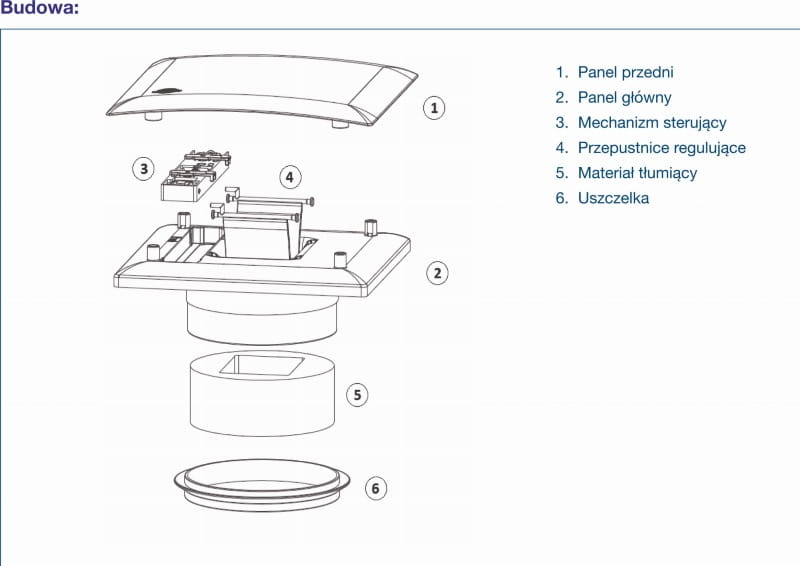 Budowa:

1

3

4

2

5

6

1. Panel przedni
2. Panel główny
3. Mechanizm sterujący
4. Przepustnice regulujące
5. Materiał tłumiący
6. Uszczelka