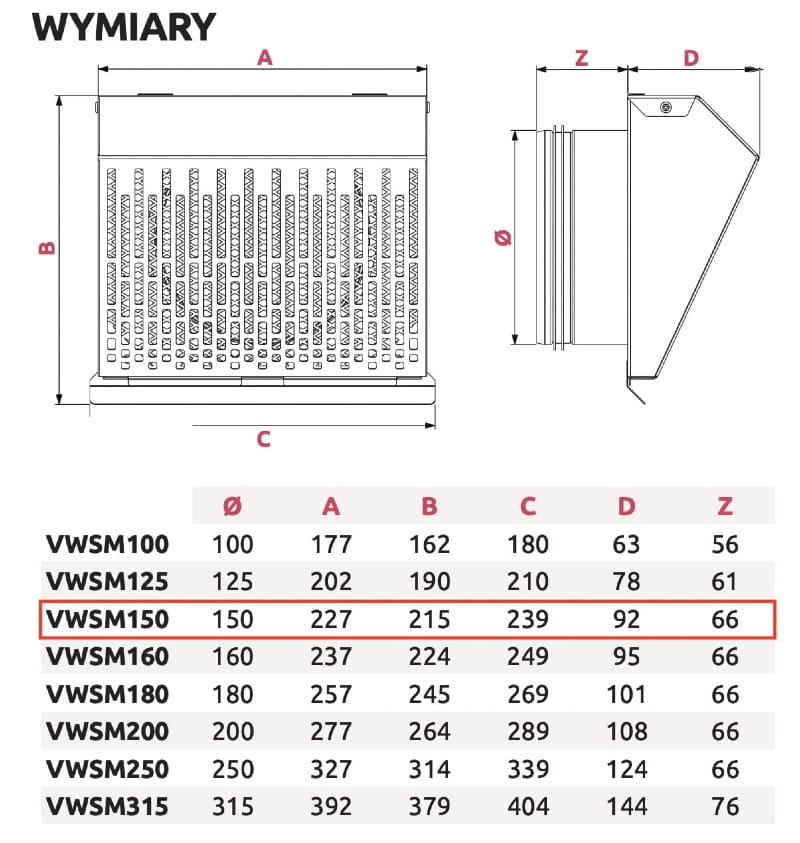 WYMIARY

A

B

C

Z

D

Ø

| | Ø | A | B | C | D | Z |
|---|---|---|---|---|---|---|
| VWSM100 | 100 | 177 | 162 | 180 | 63 | 56 |
| VWSM125 | 125 | 202 | 190 | 210 | 78 | 61 |
| VWSM150 | 150 | 227 | 215 | 239 | 92 | 66 |
| VWSM160 | 160 | 237 | 224 | 249 | 95 | 66 |
| VWSM180 | 180 | 257 | 245 | 269 | 101 | 66 |
| VWSM200 | 200 | 277 | 264 | 289 | 108 | 66 |
| VWSM250 | 250 | 327 | 314 | 339 | 124 | 66 |
| VWSM315 | 315 | 392 | 379 | 404 | 144 | 76 |