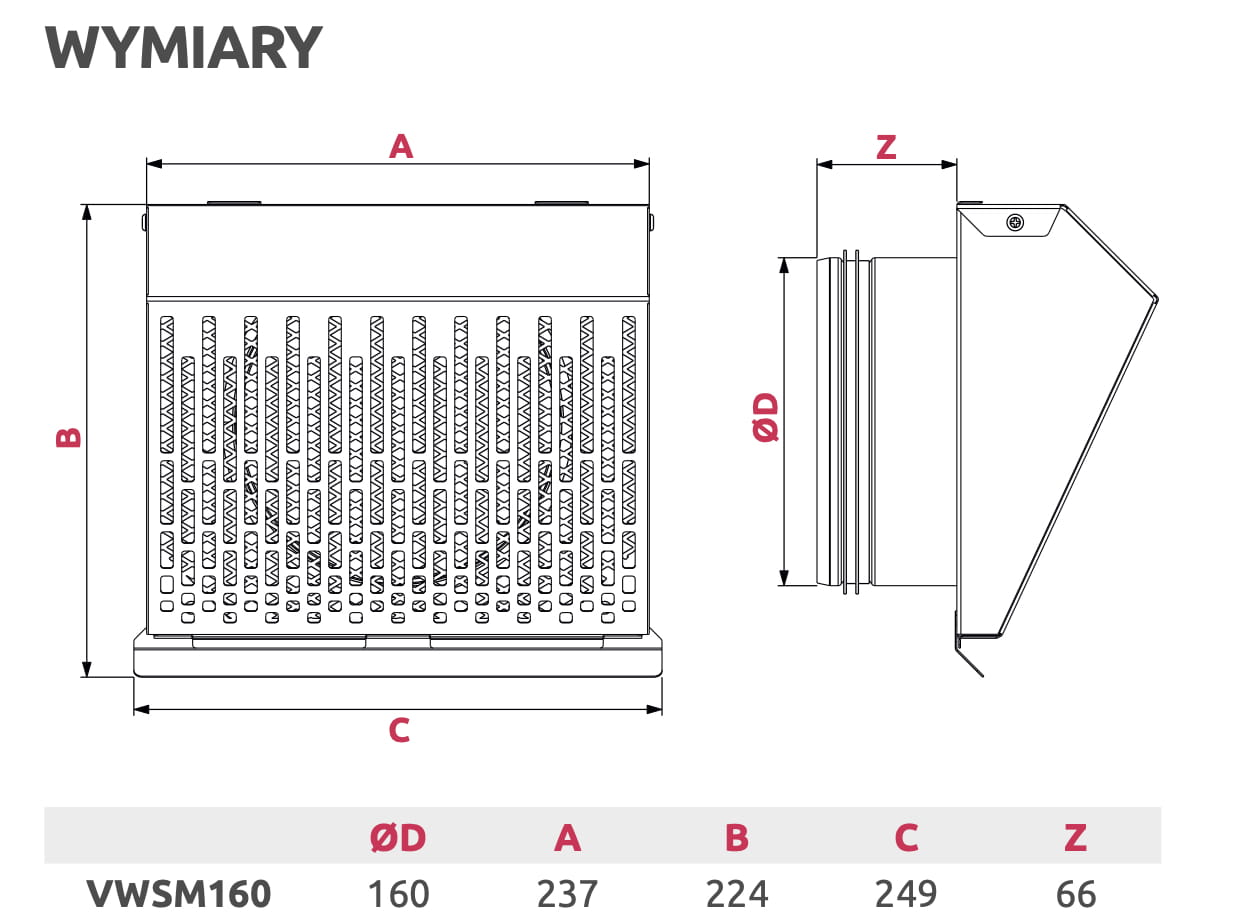 WYMIARY

A

B

C

Z

ØD

|  | ØD | A | B | C | Z |
|---|---|---|---|---|---|
| VWSM160 | 160 | 237 | 224 | 249 | 66 |