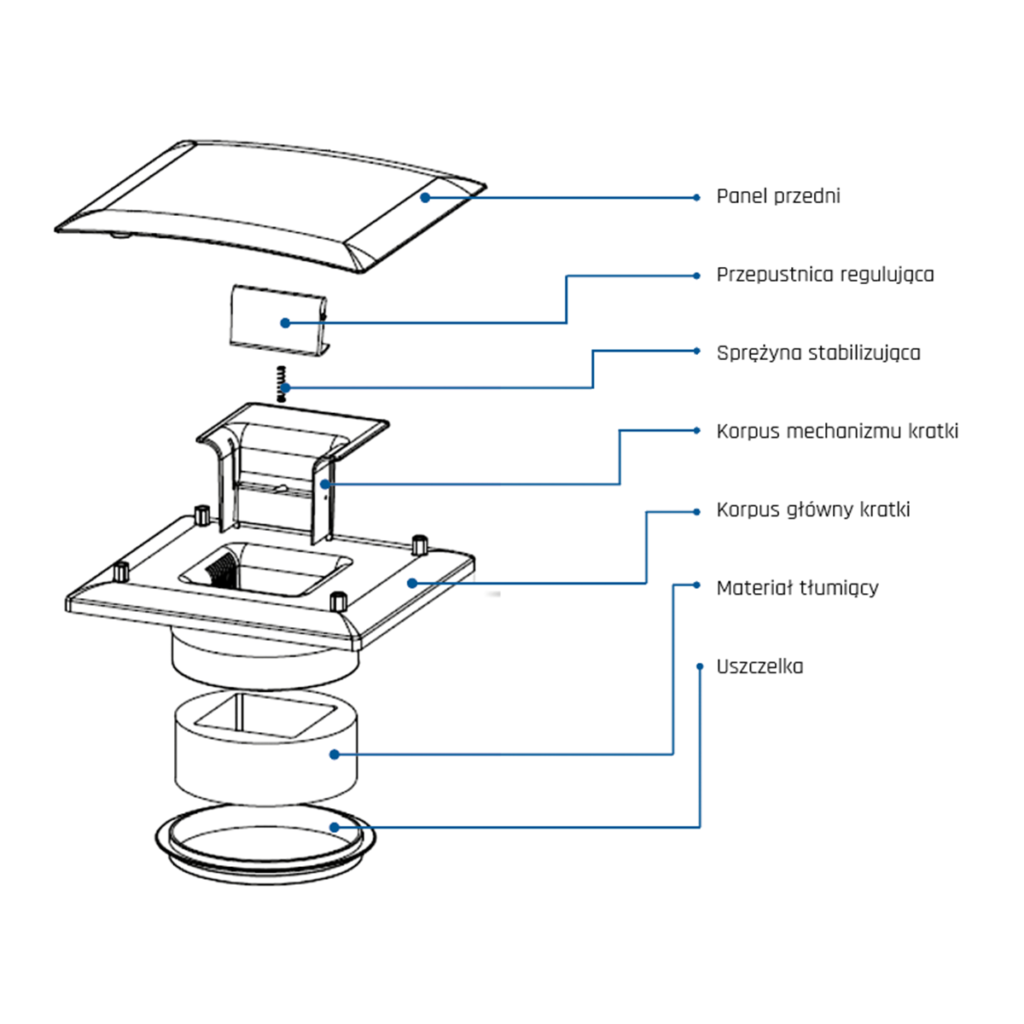 Panel przedni

Przepustnica regulująca

Sprężyna stabilizująca

Korpus mechanizmu kratki

Korpus główny kratki

Materiał tłumiący

Uszczelka